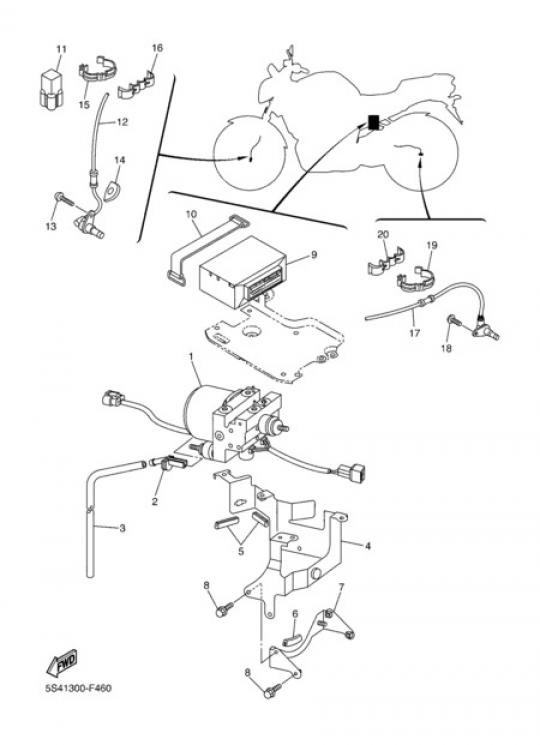 11
16
15
12
14
13
10
9
20
19
17
18
1
2
3
4
5
8
7
6
8
FWD
5S41300-F460