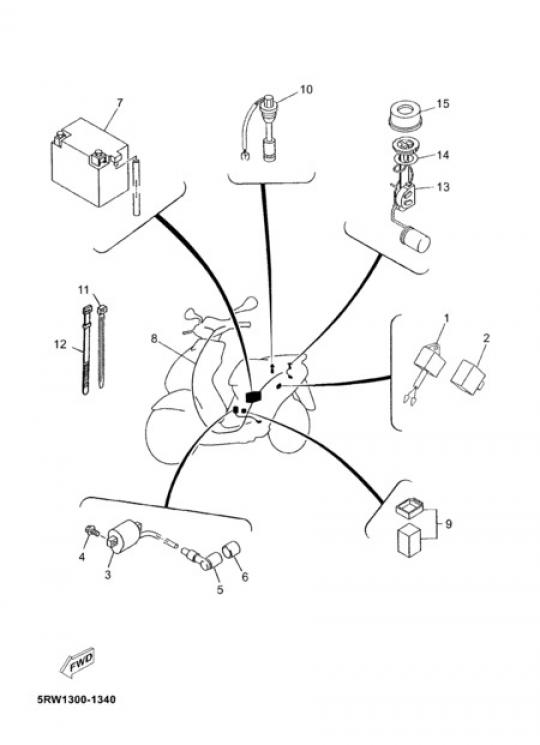 7
10
15
14
13
11
12
8
1
2
9
4
3
5
6
FWD
5RW1300-1340