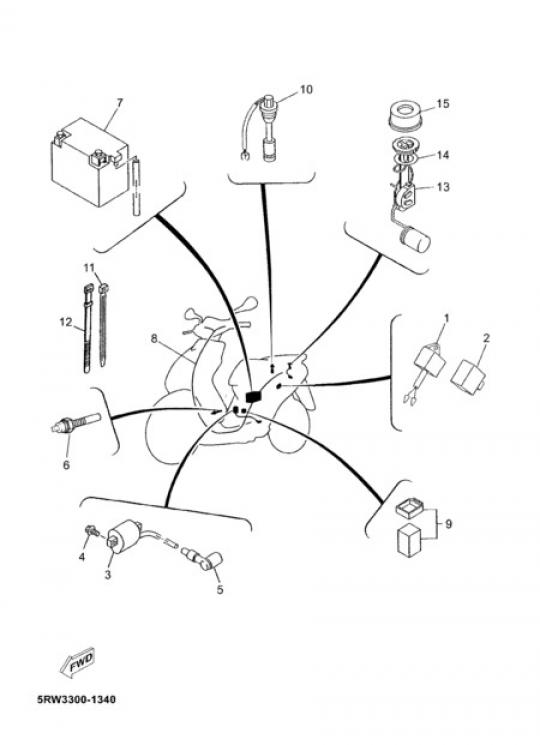 7
10
15
14
13
11
12
8
1
2
6
9
4
3
5
FWD
5RW3300-1340