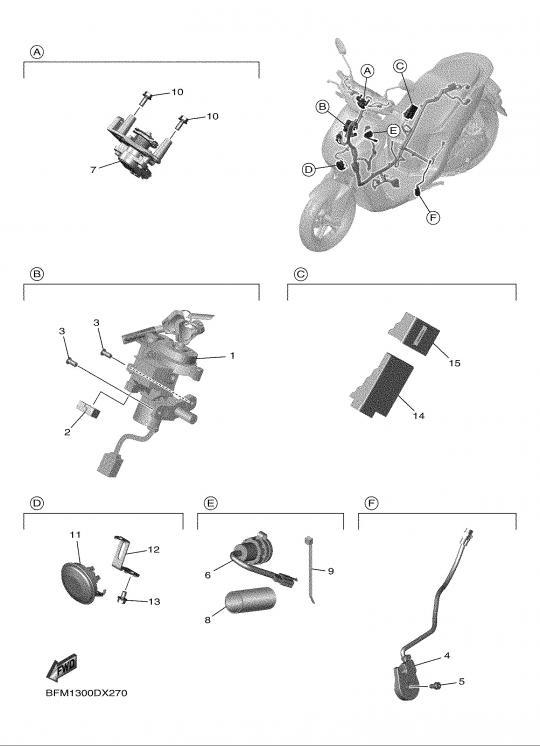 A

10

10

7

A

C

B

E

D

F

B

3

3

1

2

C

15

14

D

11

12

13

E

6

9

8

F

4

5

FWD

BFM1300DX270