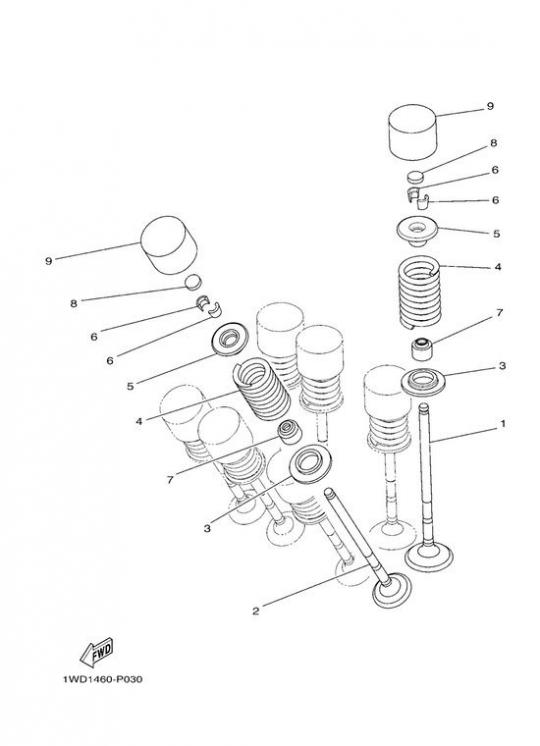 9
8
6
6
5
4
7
3
1
9
8
6
6
5
4
7
3
2
FWD
1WD1460-P030