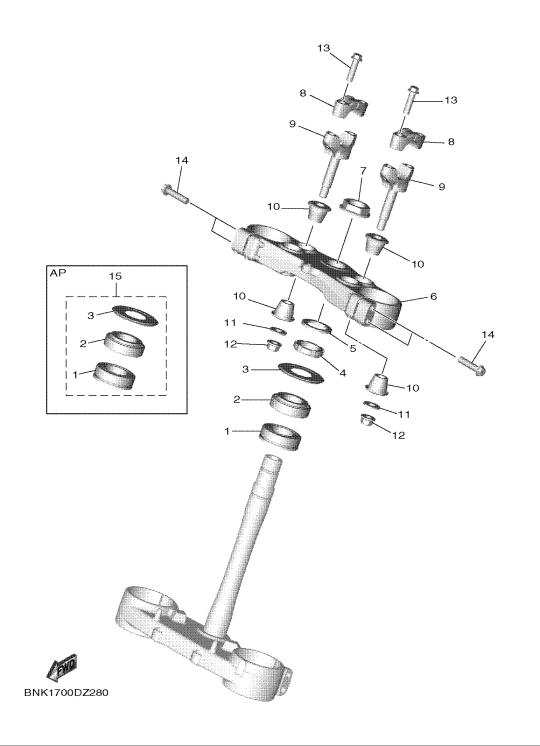 13
8
13
9
8
14
7
9
10
10
AP
15
3
2
1
10
6
11
12
5
4
14
3
10
2
11
1
12
FWD
BNK1700DZ280