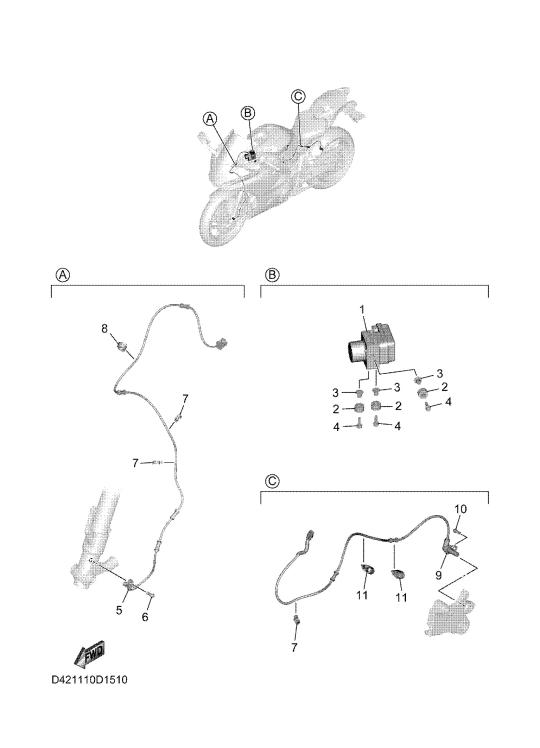 A
B
C

A

8
7
7
5
6

FWD

D421110D1510

B

1
3
3
3
2
2
2
4
4
4

C

10
9
11
11
7