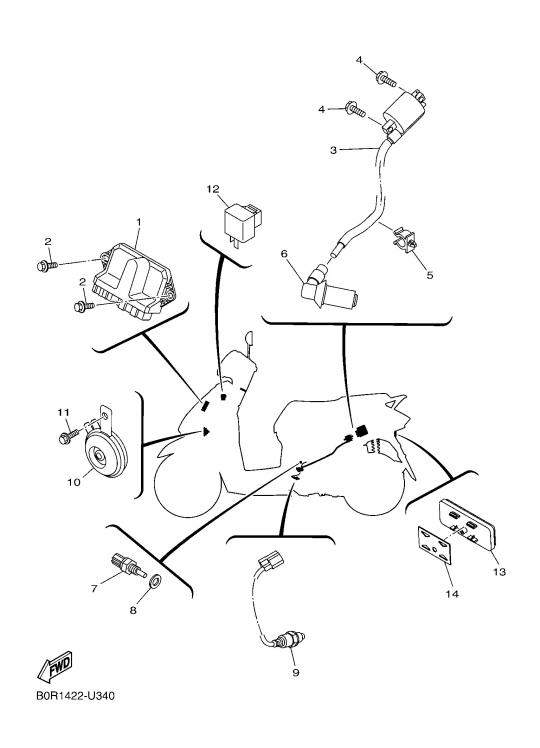 4
4
3
12
1
2
2
6
5
11
10
7
8
9
13
14
FWD
B0R1422-U340