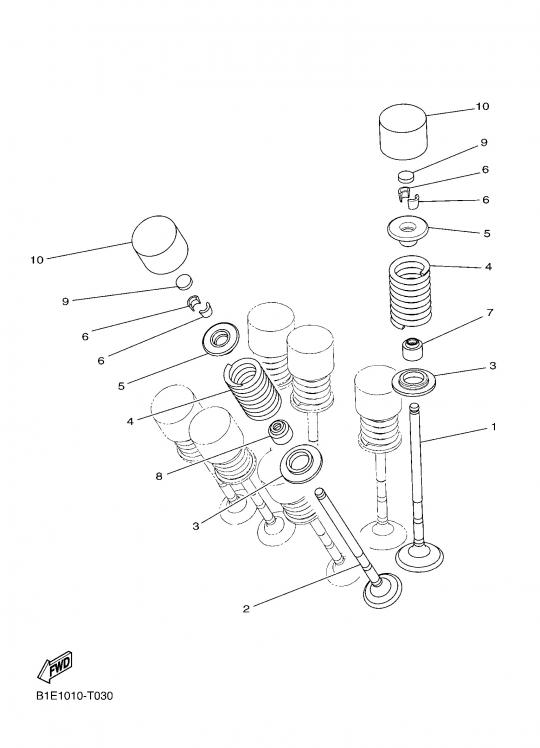 10
9
6
6
5
4
7
3
1
10
9
6
6
5
4
8
3
2
FWD
B1E1010-T030