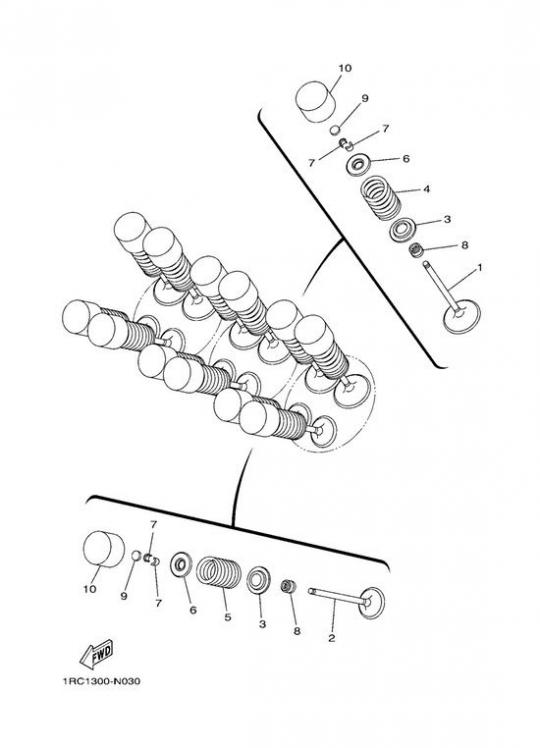 10
9
7
7
6
4
3
8
1

7
10
9
7
6
5
3
8
2

FWD

1RC1300-N030