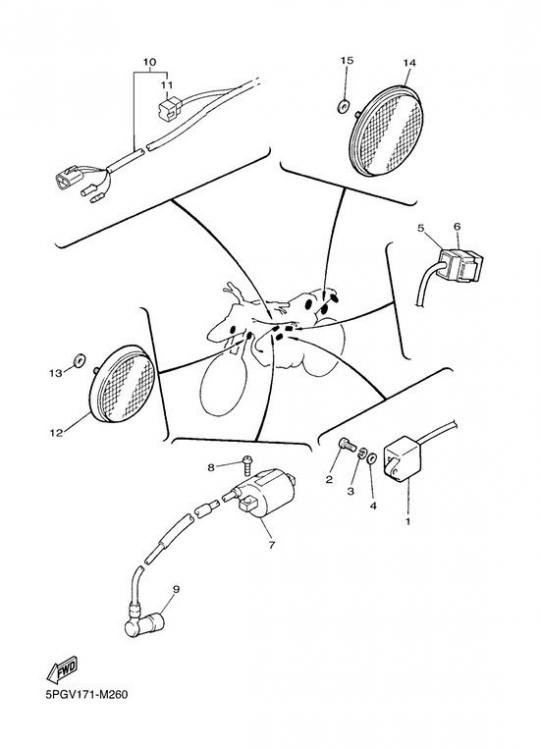 10
11
15
14
5
6
13
12
8
2
3
4
1
7
9
FWD
5PGV171-M260