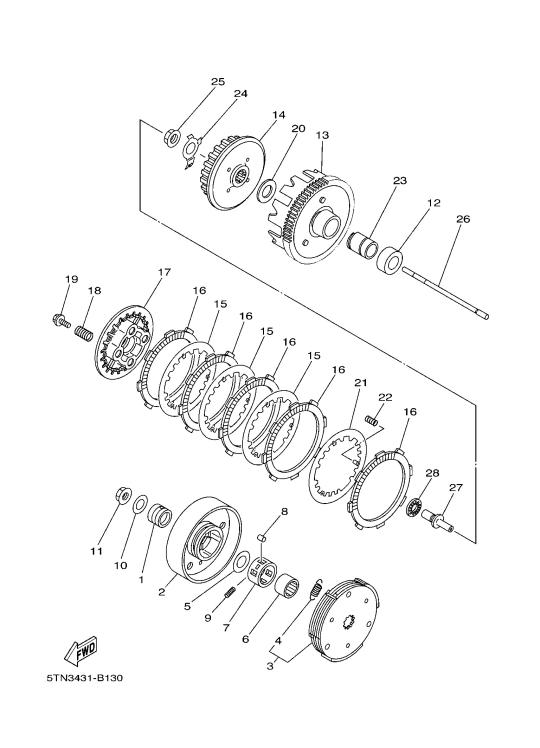 25
24
14
20
13
23
12
26
19
18
17
16
15
16
15
16
15
16
21
22
16
28
27
8
11
10
1
2
5
9
7
6
4
3
FWD
5TN3431-B130