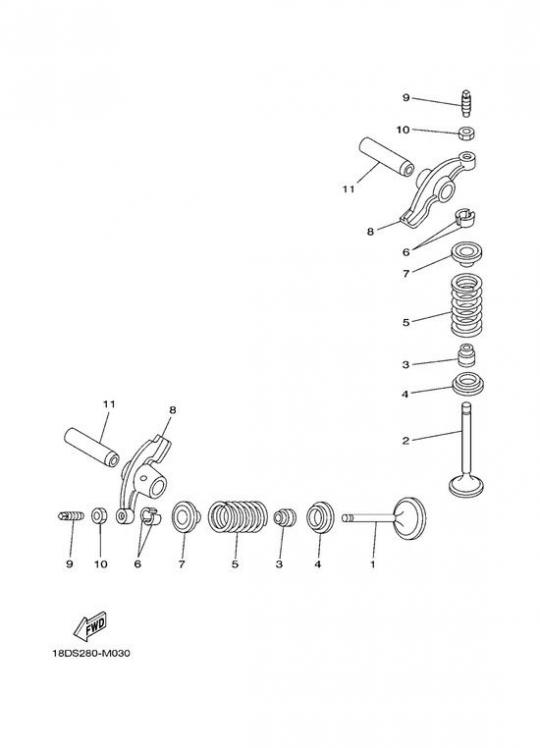 9
10
11
8
6
7
5
3
4
2

11
8
9
10
6
7
5
3
4
1

FWD

18DS280-M030