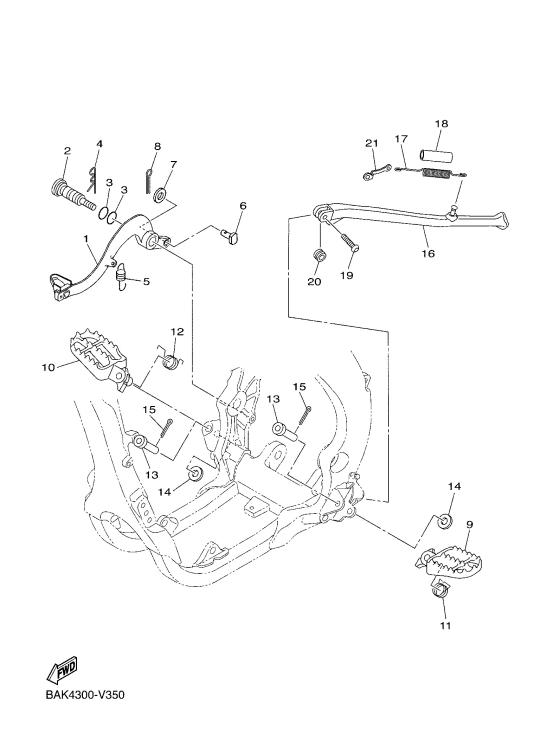 18
21
17
2
4
8
7
3
3
6
1
16
5
20
19
12
10
15
13
15
13
14
14
9
11
FWD
BAK4300-V350