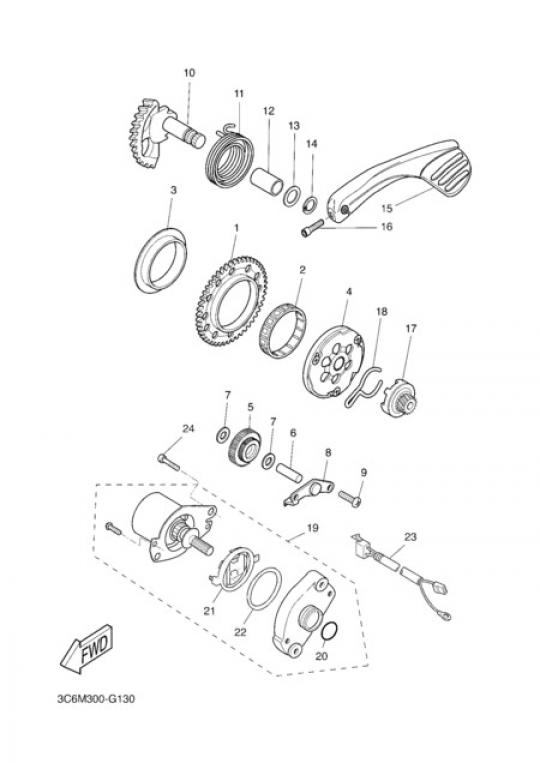 10
11
12
13
14
15
16
3
1
2
4
18
17
7
5
7
6
24
8
9
19
23
21
22
20
FWD
3C6M300-G130