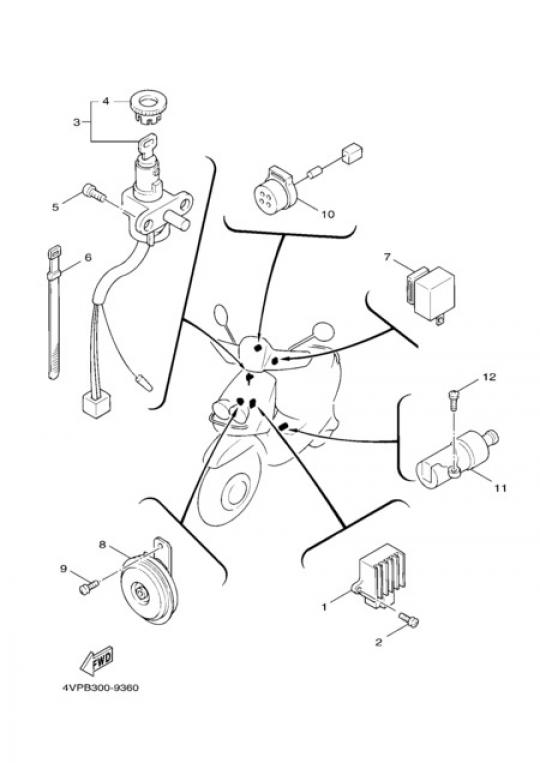 4
3
5
6
10
7
12
11
8
9
1
2
FWD
4VPB300-9360