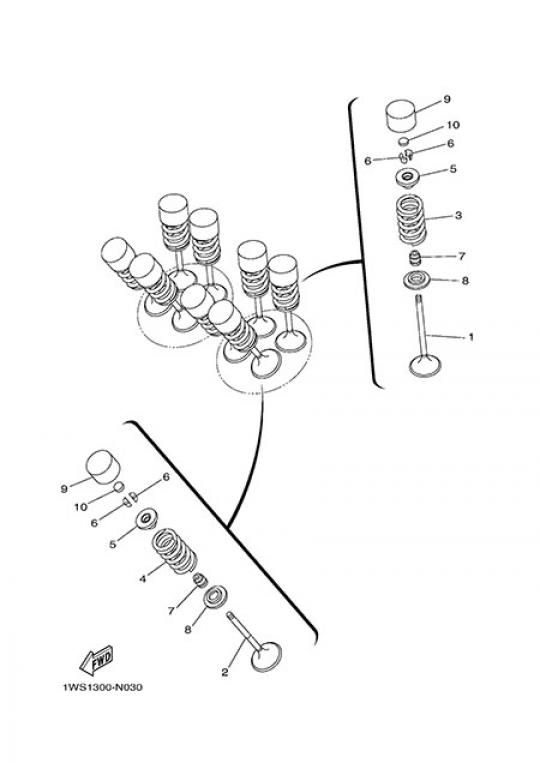 9
10
6
6
5
3
7
8
1

9
6
10
6
5
4
7
8
2

FWD

1WS1300-N030