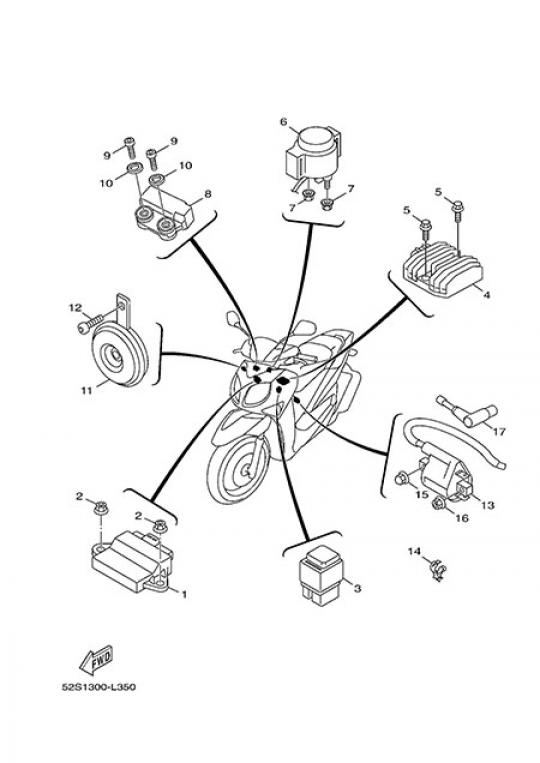 6
9
9
10
10
8
7
7
5
5
4
12
11
17
15
13
16
2
2
1
3
14
FWD
52S1300-L350