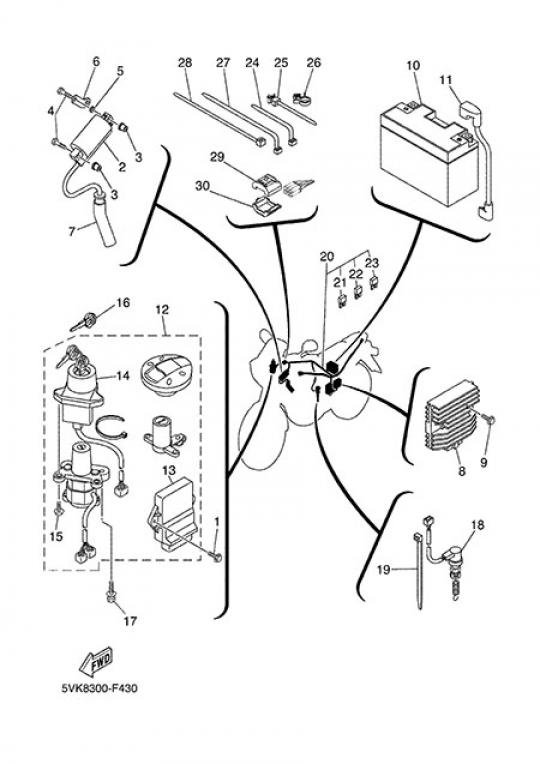 6
5
4
3
2
3
7
28
27
24
25
26
29
30
10
11
20
21
22
23
16
12
14
13
15
1
17
8
9
18
19
FWD
5VK8300-F430