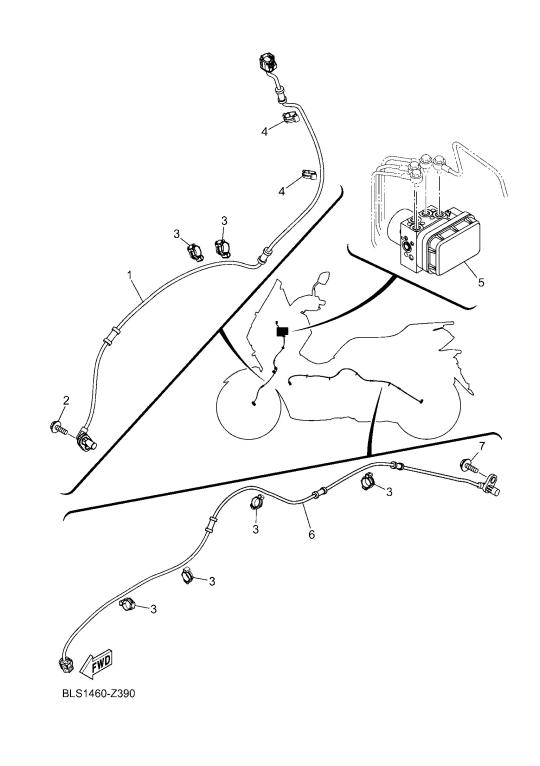 4
4
3
3
1
5
2
7
3
3
6
3
3
FWD
BLS1460-Z390