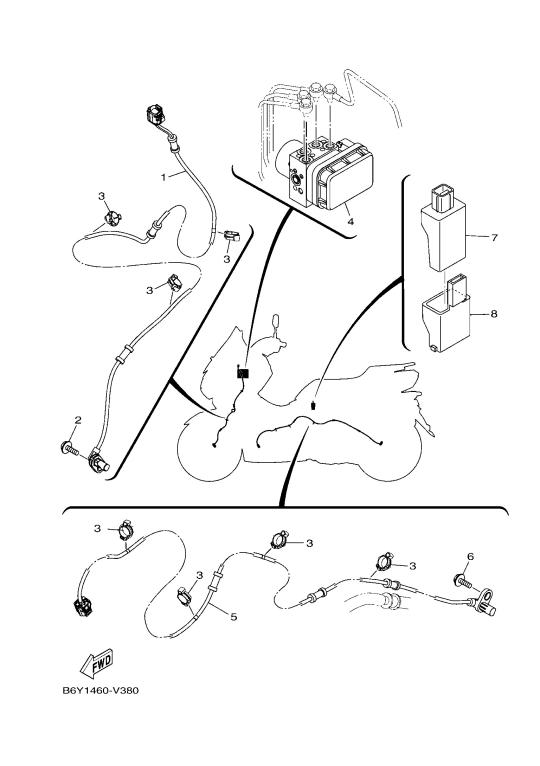 1
3
3
3
2
4
7
8
3
3
3
3
6
5
FWD
B6Y1460-V380