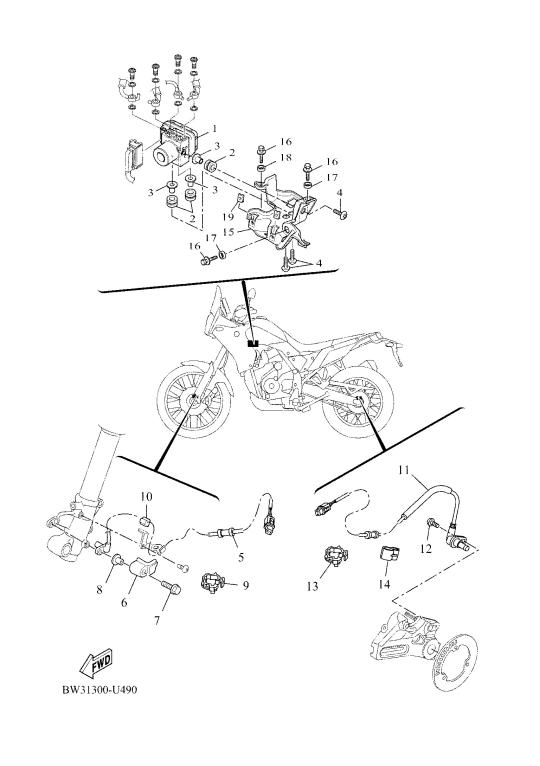 1
3
2
16
18
16
17
4
3
3
2
19
15
17
16
4
10
5
8
6
7
9
11
12
13
14
FWD
BW31300-U490