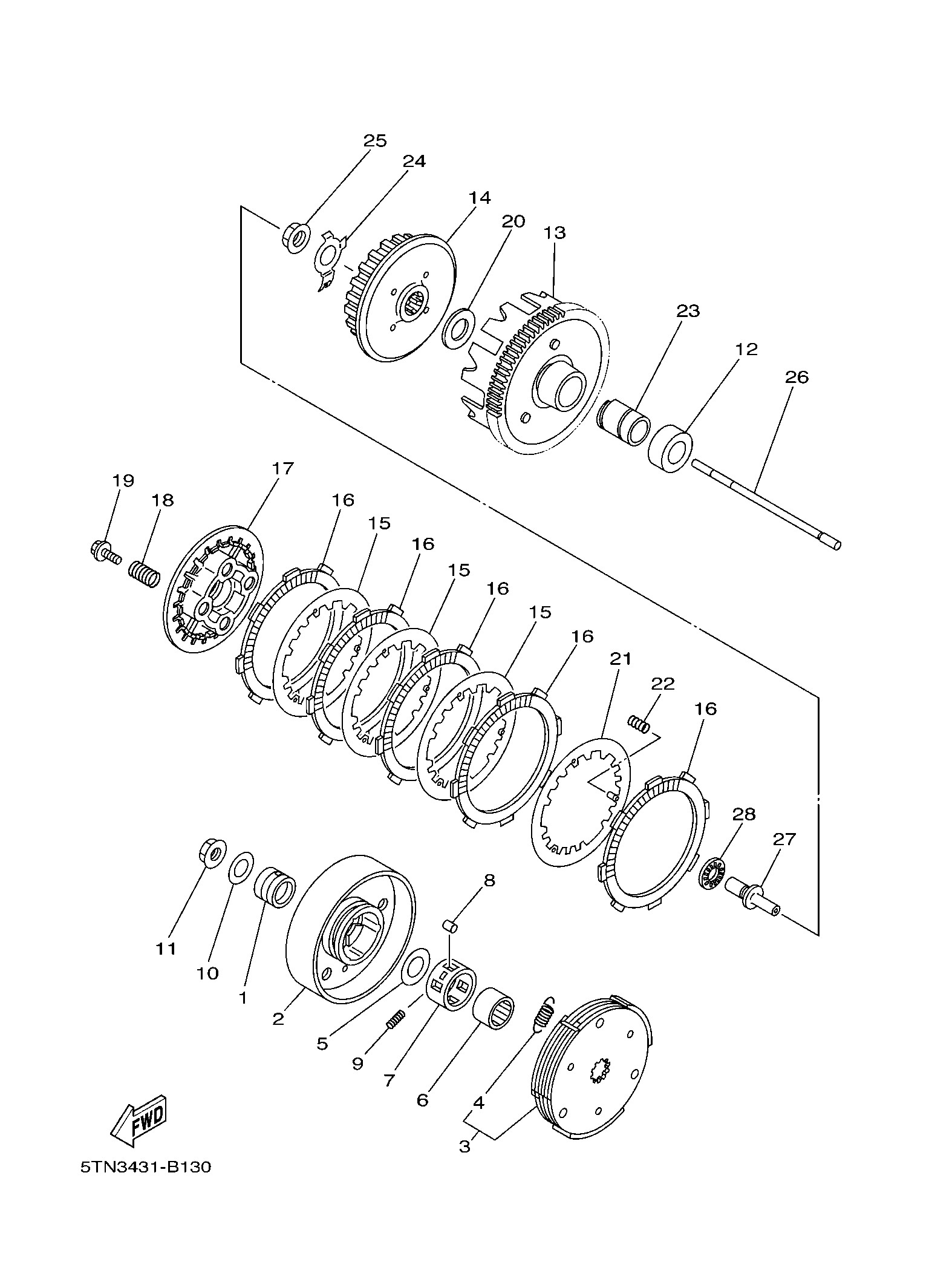 25
24
14
20
13
23
12
26
19
18
17
16
15
16
15
16
15
16
21
22
16
28
27
8
11
10
1
2
5
9
7
6
4
3
FWD
5TN3431-B130