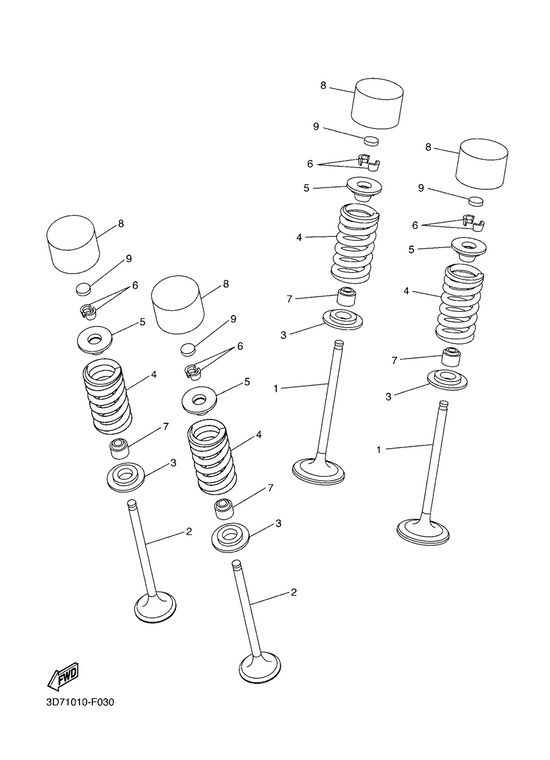 8
9
6
5
4
7
3
1
8
9
6
5
4
7
3
1
8
9
6
5
4
7
3
2
8
9
6
5
4
7
3
2
FWD
3D71010-F030