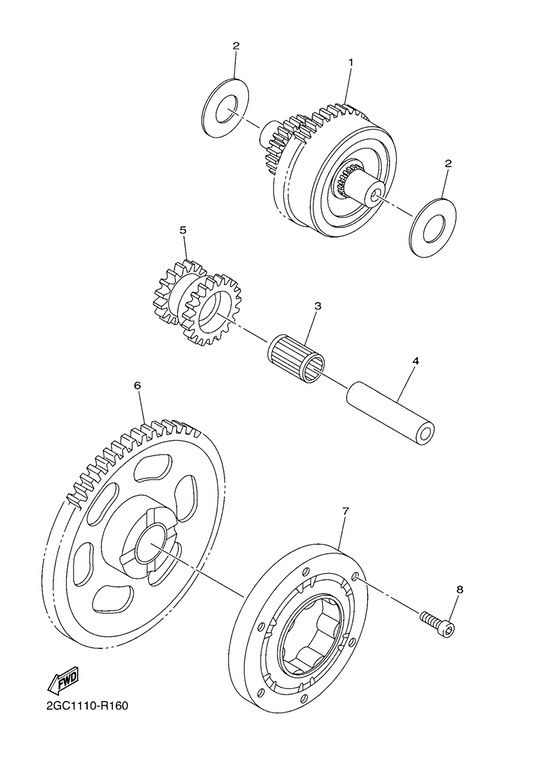 2
1
2
5
3
4
6
7
8
FWD
2GC1110-R160