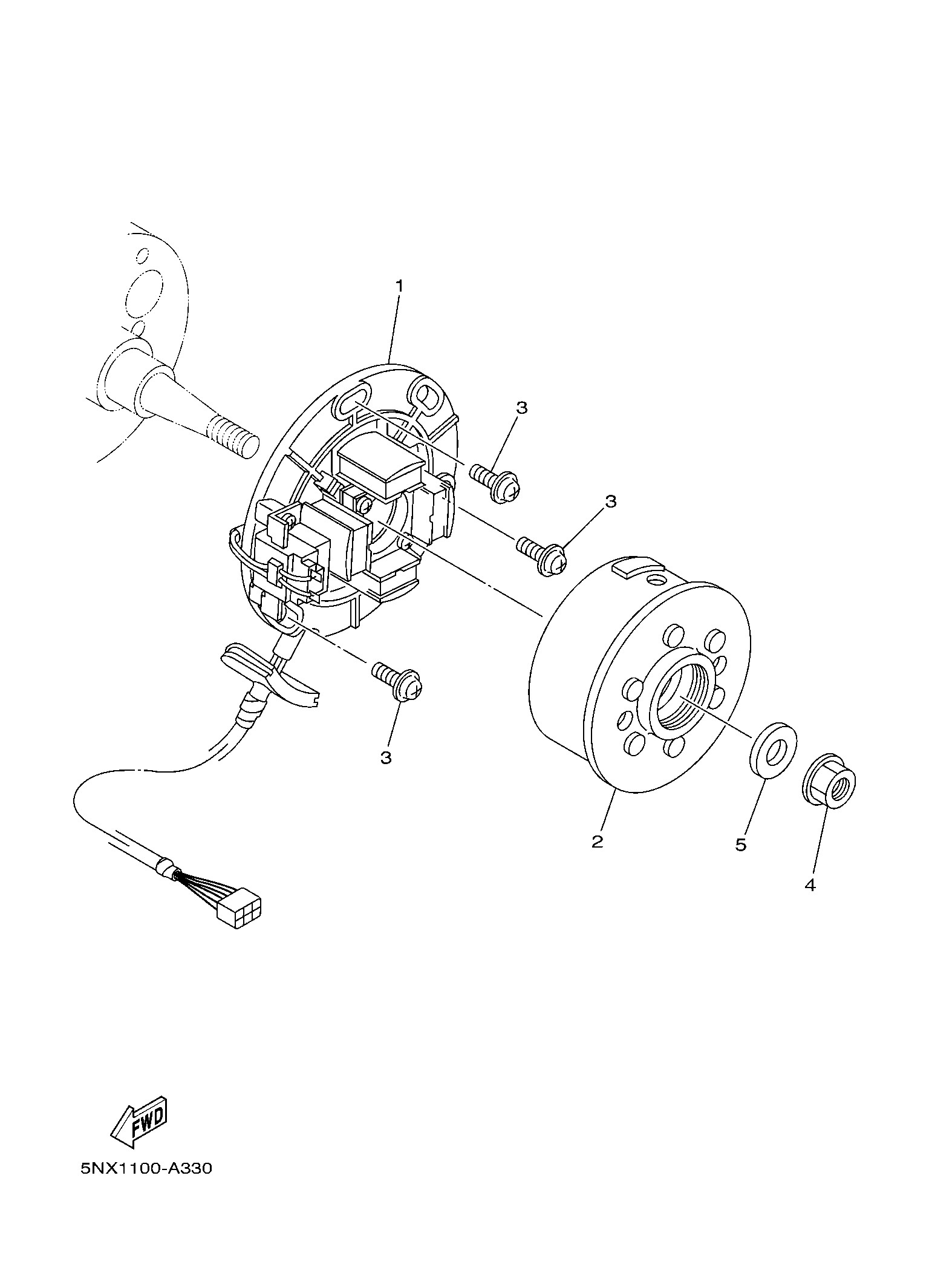 1

3

3

3

2

5

4

FWD

5NX1100-A330