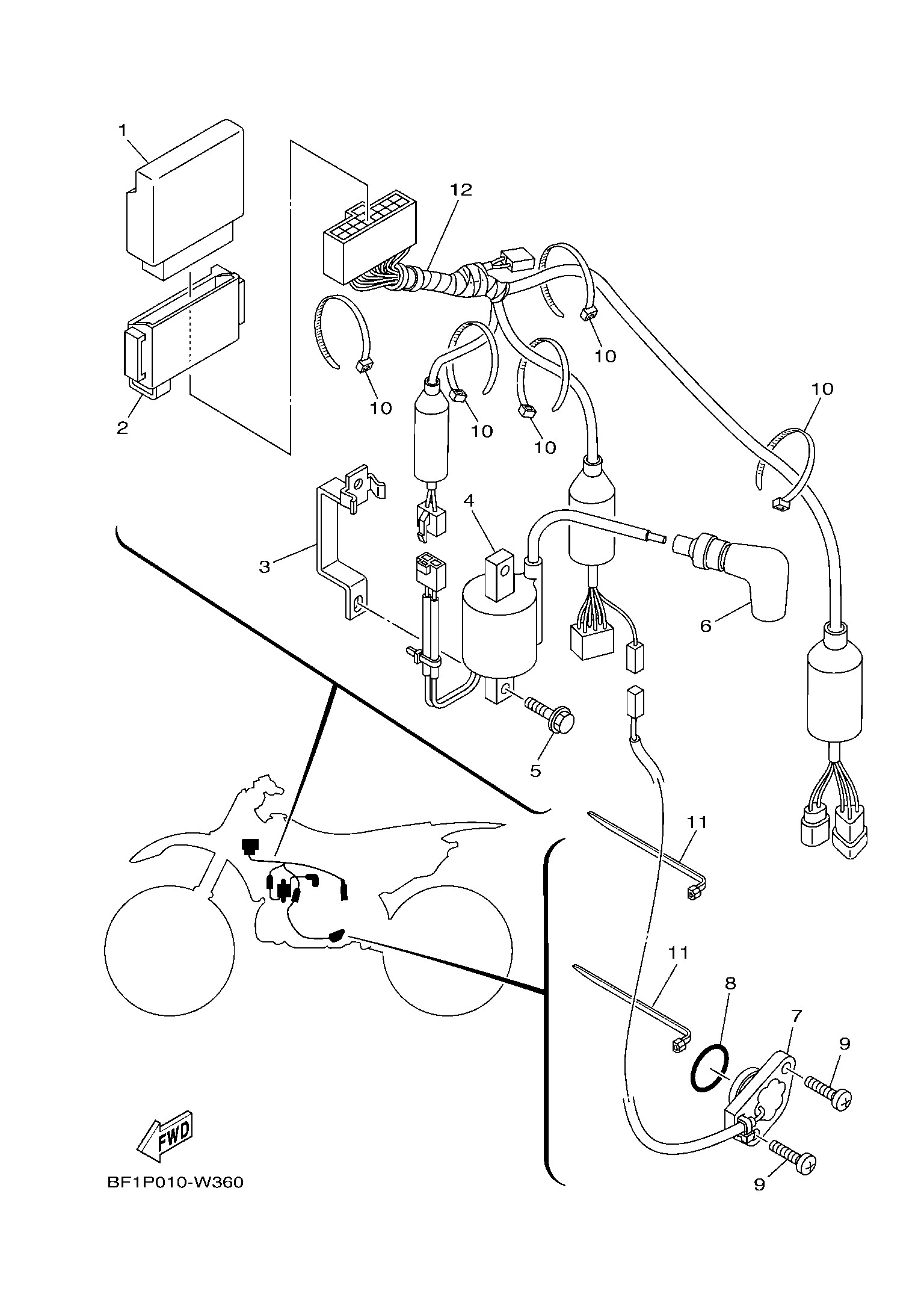 1
12
2
10
10
10
10
10
3
4
6
5
11
11
8
7
9
9
FWD
BF1P010-W360