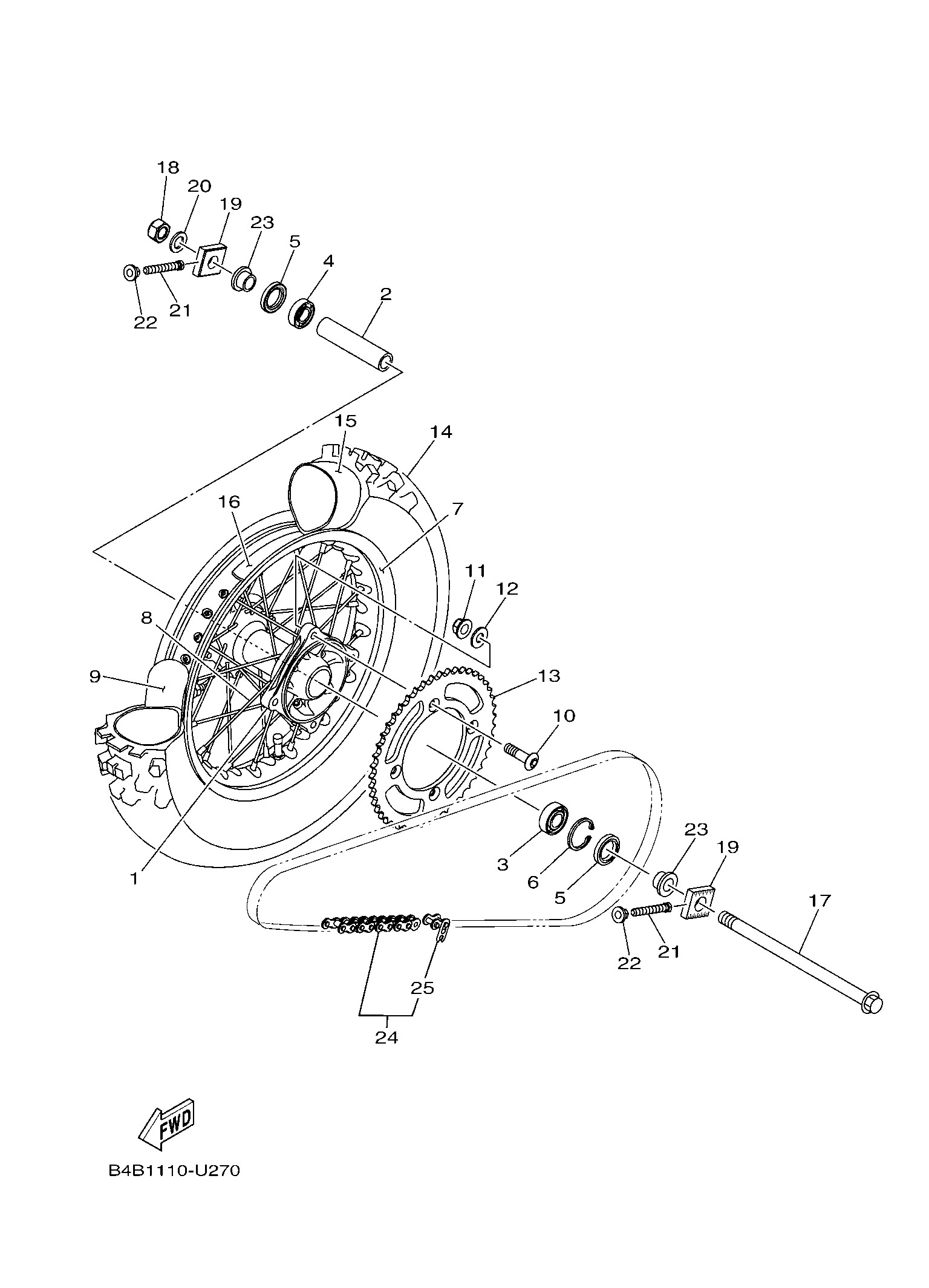 18
20
19
23
5
4
2
22
21
15
14
16
7
11
12
8
9
13
10
1
3
6
5
23
19
17
22
21
25
24
FWD
B4B1110-U270