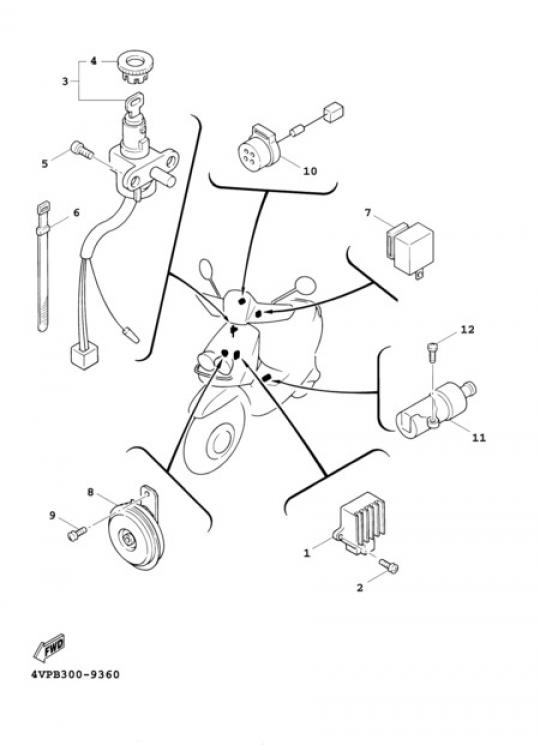 4
3
5
6
10
7
12
11
8
9
1
2
FWD
4VPB300-9360