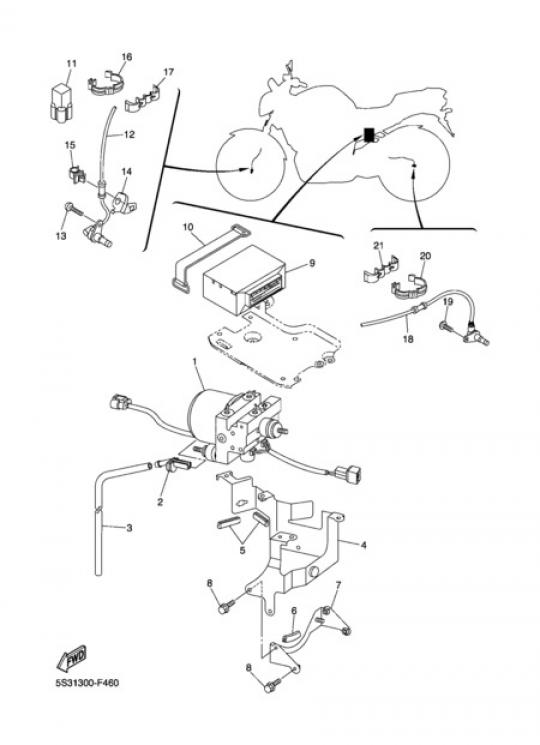 11
16
17
12
15
14
13
10
9
21
20
19
18
1
2
3
5
4
8
7
6
8
FWD
5S31300-F460