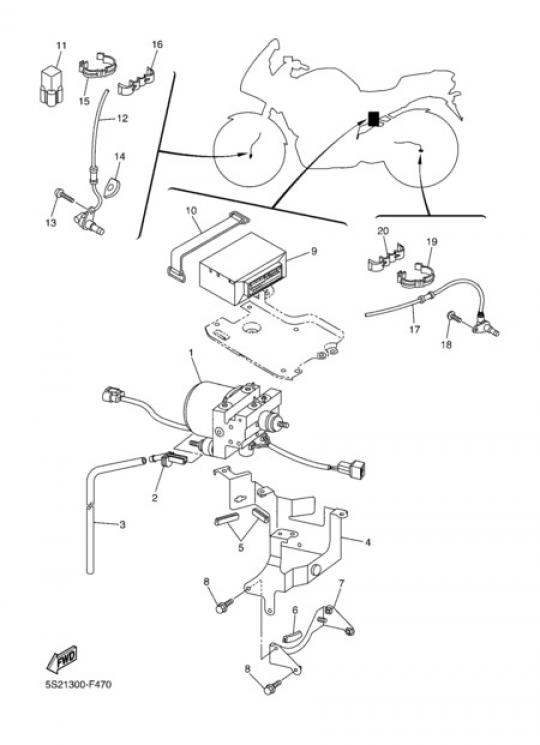 11
16
15
12
14
13
10
9
20
19
17
18
1
2
3
5
4
8
7
6
8
FWD
5S21300-F470