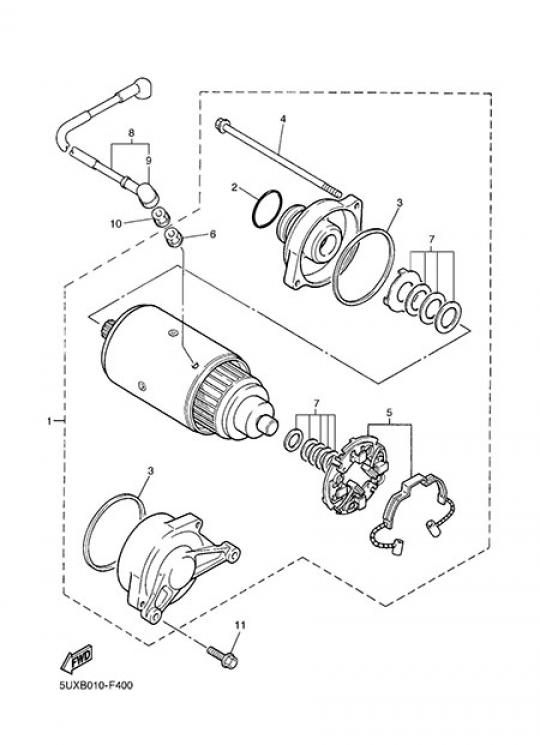 8
9
4
2
3
10
6
7
1
7
5
3
11
FWD
5UXB010-F400