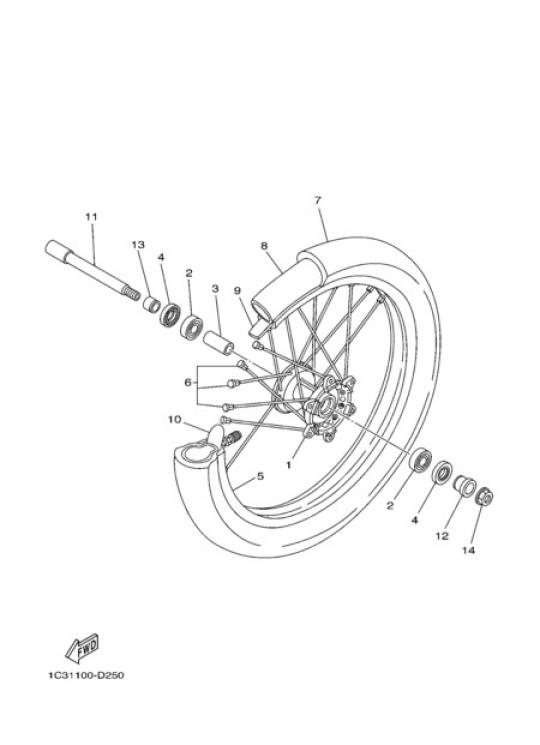 7
11
8
13
4
2
3
9
6
10
1
5
2
4
12
14
FWD
1C31100-D250