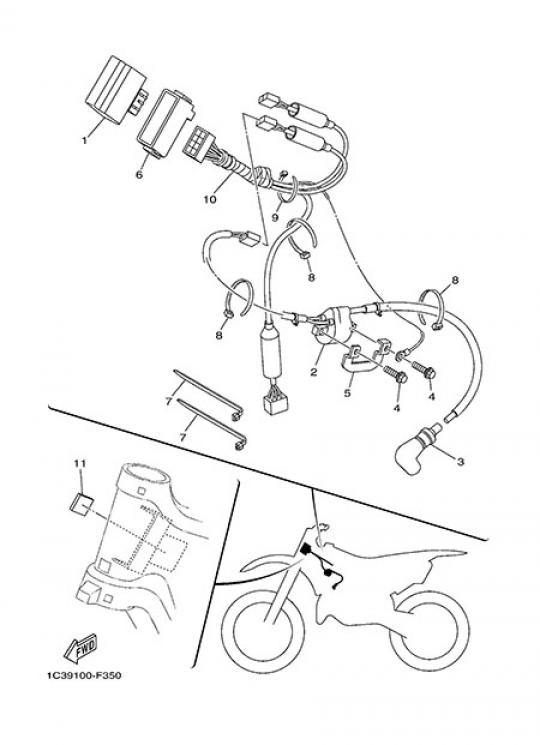 1
6
10
9
8
8
8
2
5
4
4
7
7
3
11
FWD
1C39100-F350