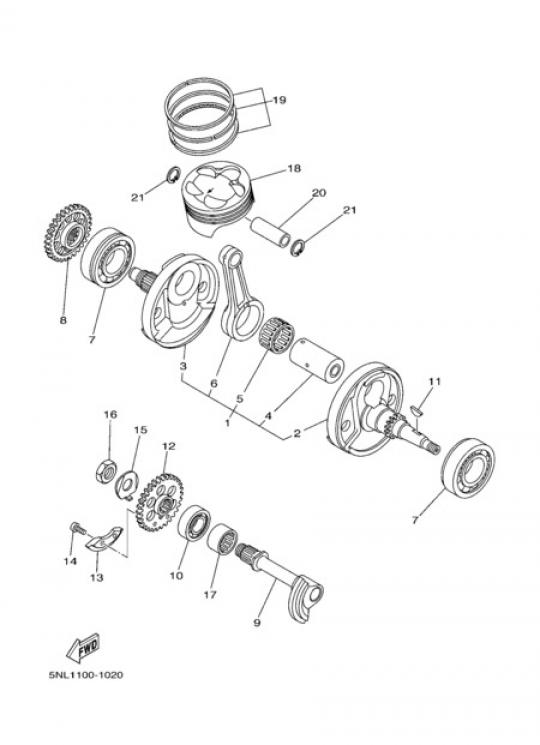 19
18
21
20
21
8
7
3
6
5
4
1
2
11
7
16
15
12
14
13
10
17
9
FWD
5NL1100-1020