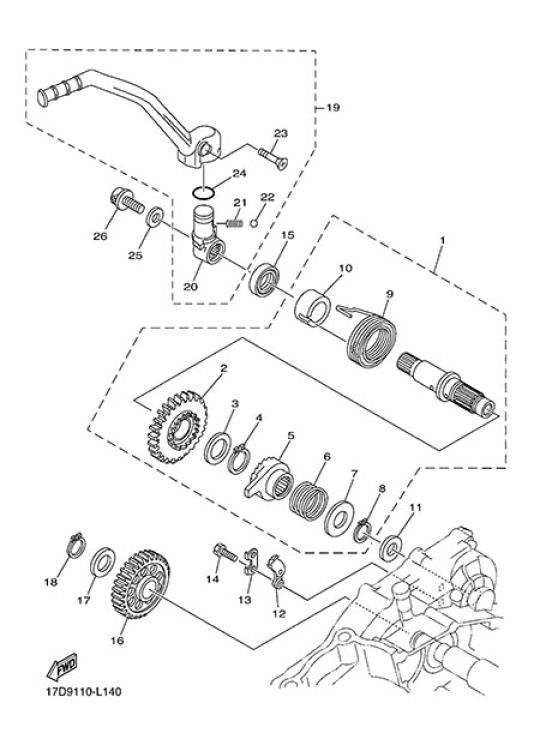 19
23
24
21
22
26
25
20
15
1
10
9
2
3
4
5
6
7
8
11
18
17
16
14
13
12
FWD
17D9110-L140