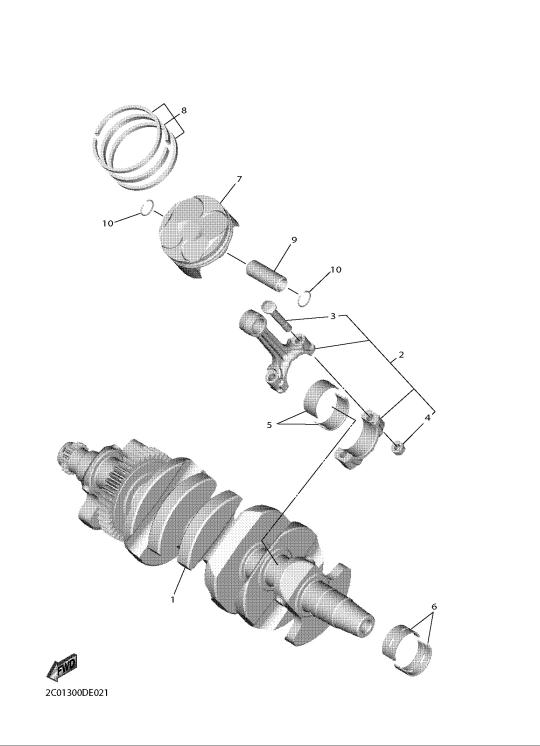 8

7

10

9

10

3

2

5

4

1

6

FWD

2C01300DE021