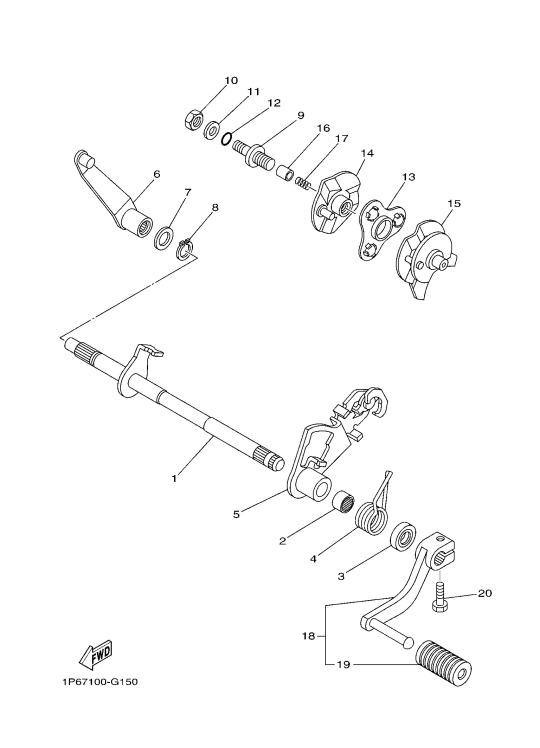 10
11
12
9
16
17
14
13
15
6
7
8
1
5
2
4
3
20
18
19
FWD
1P67100-G150