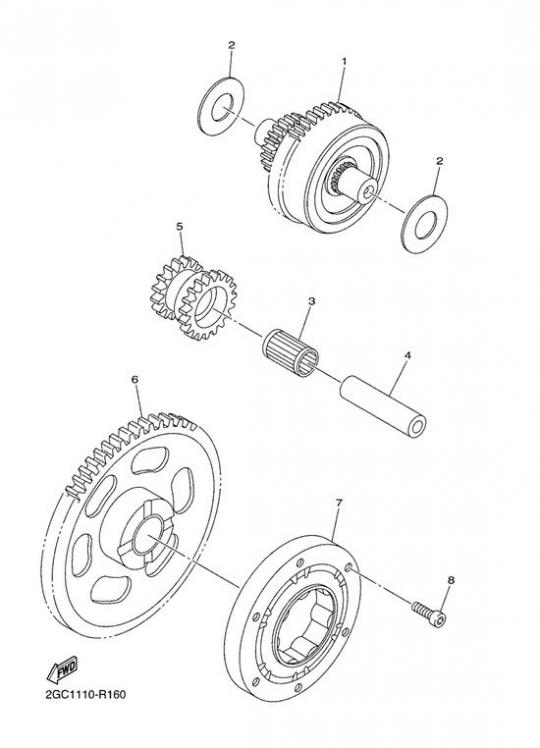 2
1
2
5
3
4
6
7
8
FWD
2GC1110-R160