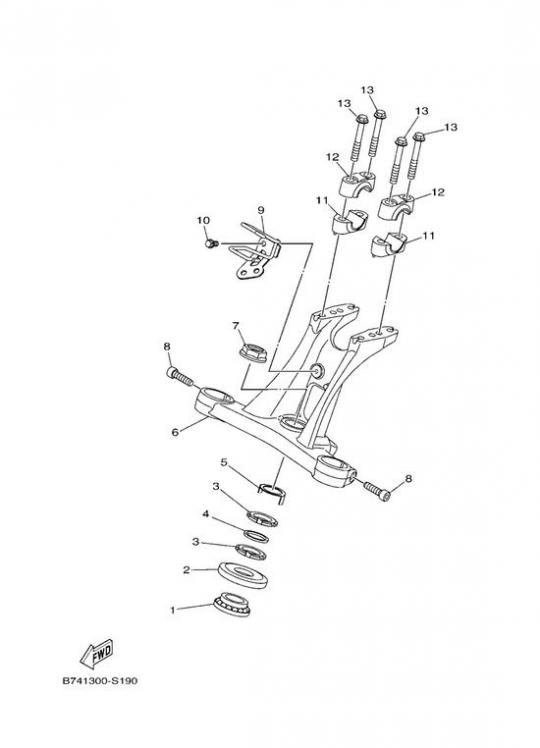 13
13
13
13
12
12
11
11
10
9
7
8
6
5
8
3
4
3
2
1
FWD
B741300-S190