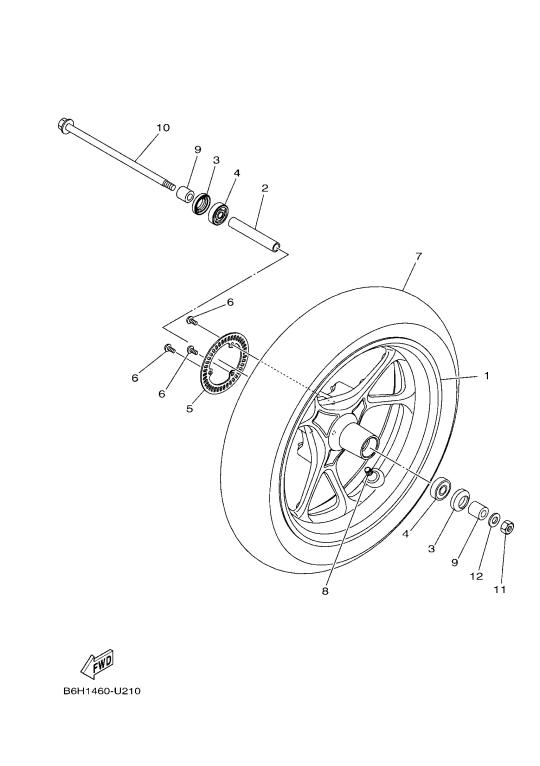 10
9
3
4
2
7
6
6
6
5
1
4
3
9
12
11
8
FWD
B6H1460-U210