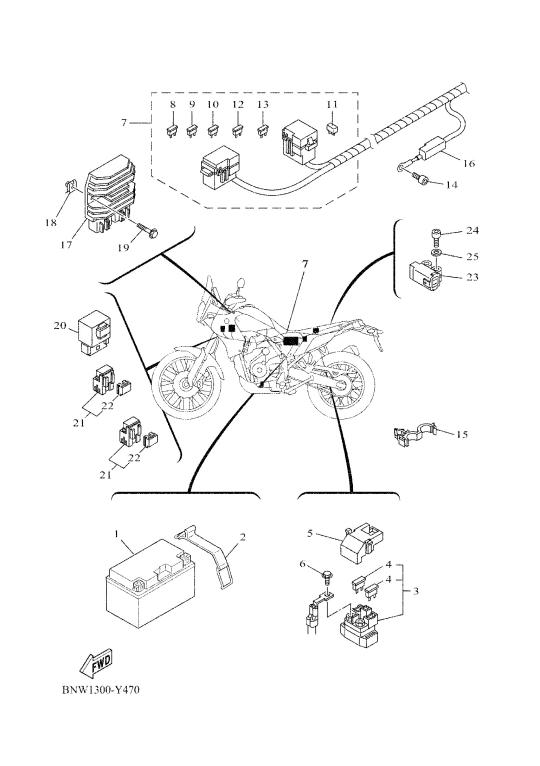 7
8
9
10
12
13
11
16
14
18
17
19
24
25
23
7
20
22
21
22
21
15
1
2
5
6
4
4
3
FWD
BNW1300-Y470