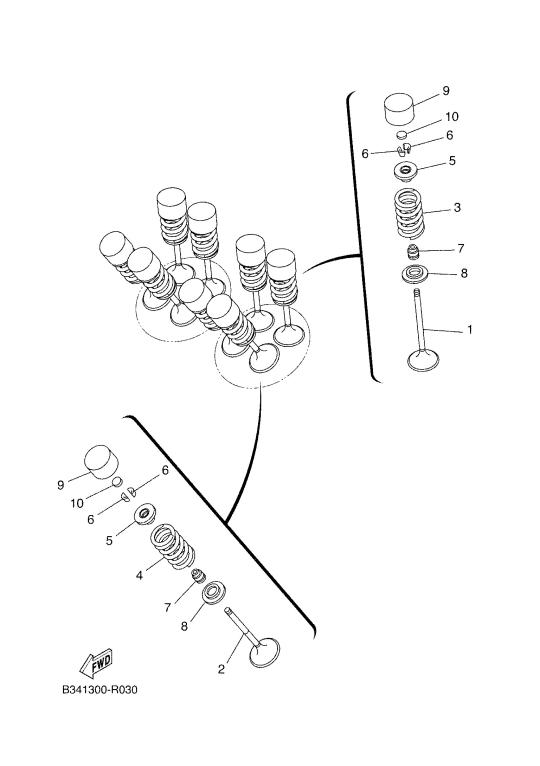 9
10
6
6
5
3
7
8
1

9
6
10
6
5
4
7
8
2

FWD

B341300-R030