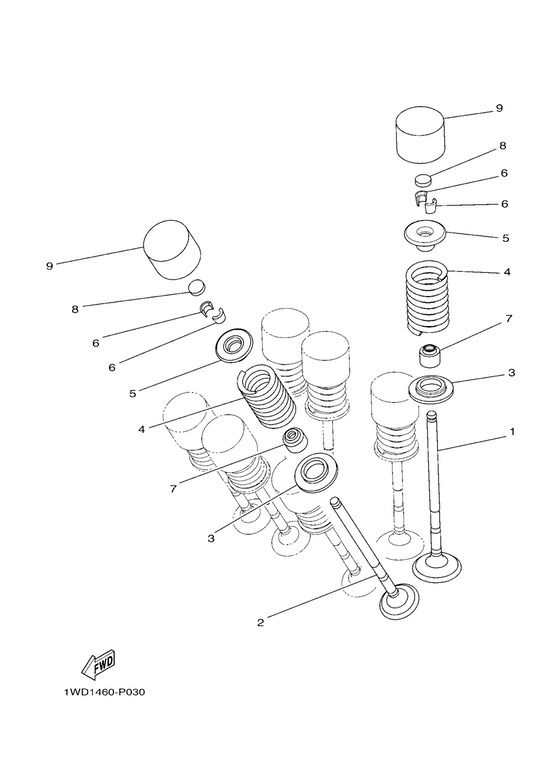 9
8
6
6
5
4
7
3
1
9
8
6
6
5
4
7
3
2
FWD
1WD1460-P030