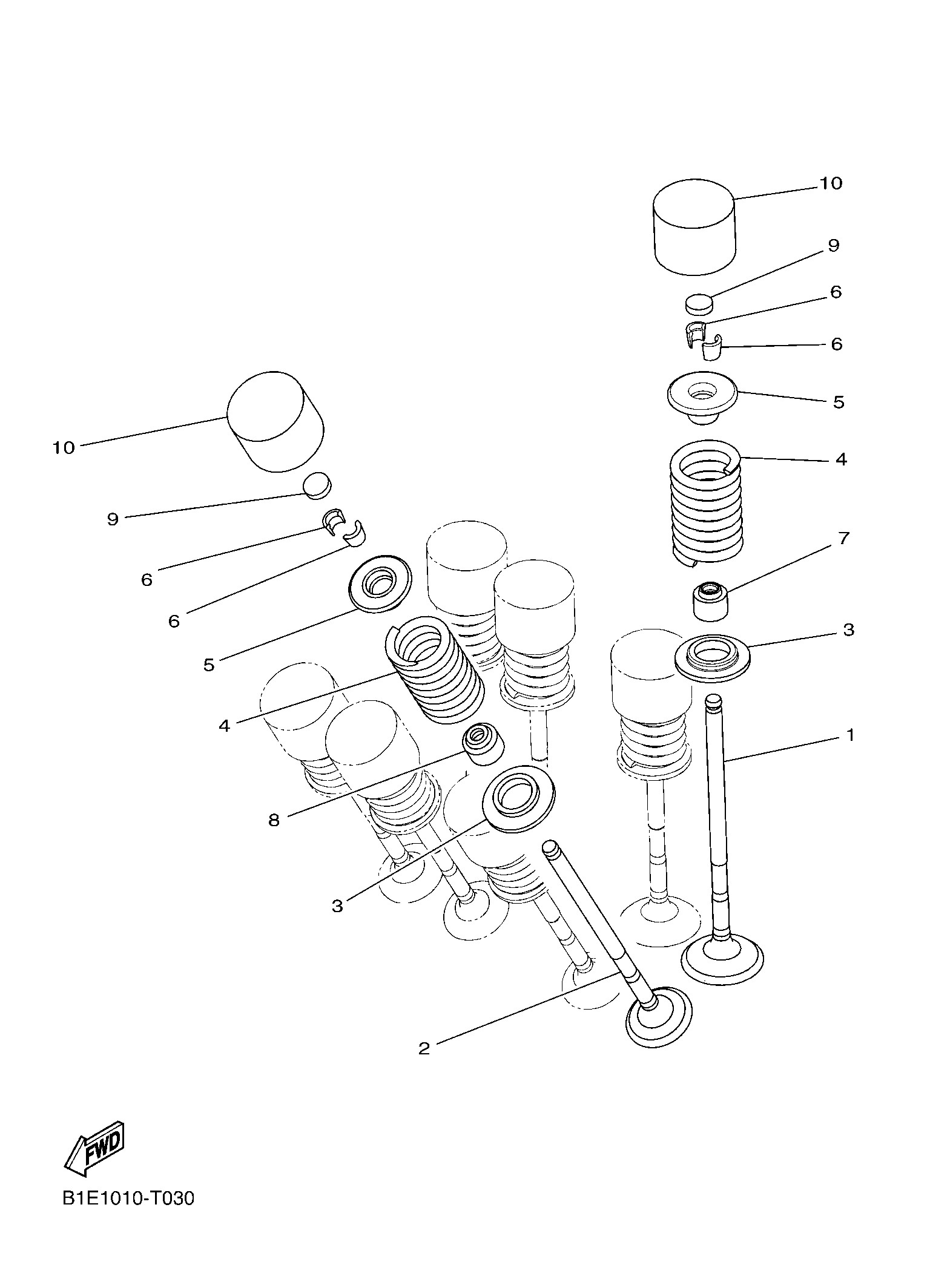 10
9
6
6
5
4
7
3
1
10
9
6
6
5
4
8
3
2
FWD
B1E1010-T030