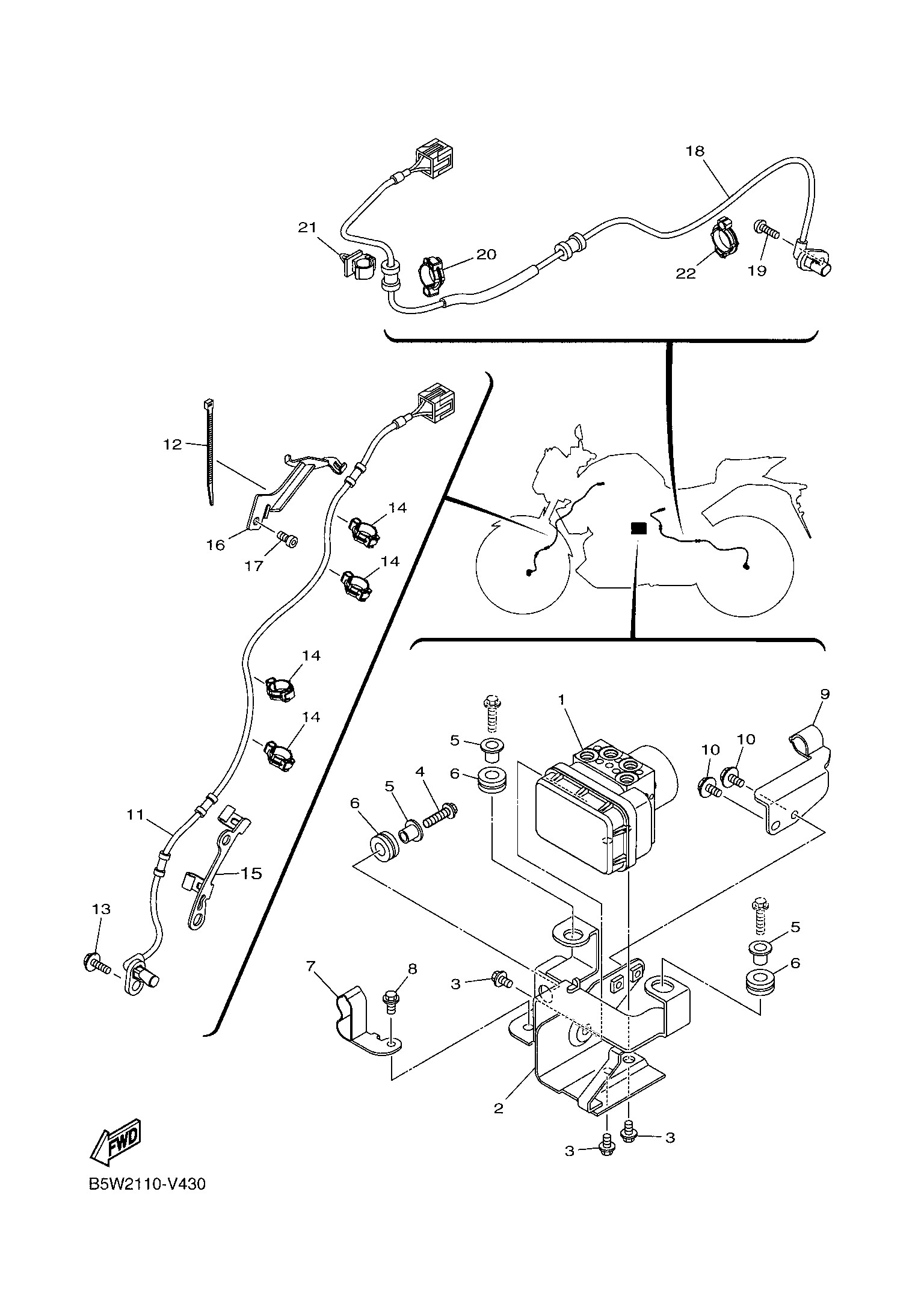 18
21
20
22
19
12
14
16
17
14
14
14
11
15
13
1
9
5
10
10
6
4
5
6
5
6
7
8
3
2
3
3
FWD
B5W2110-V430