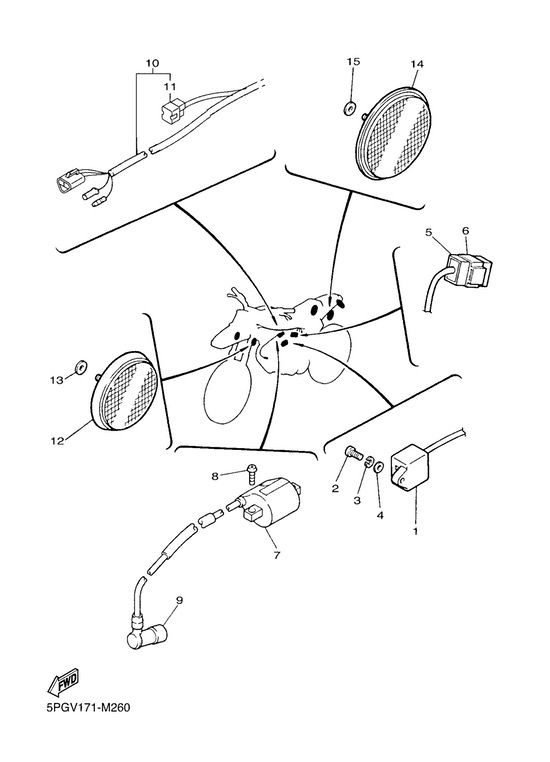 10
11
15
14
5
6
13
12
8
2
3
4
1
7
9
FWD
5PGV171-M260