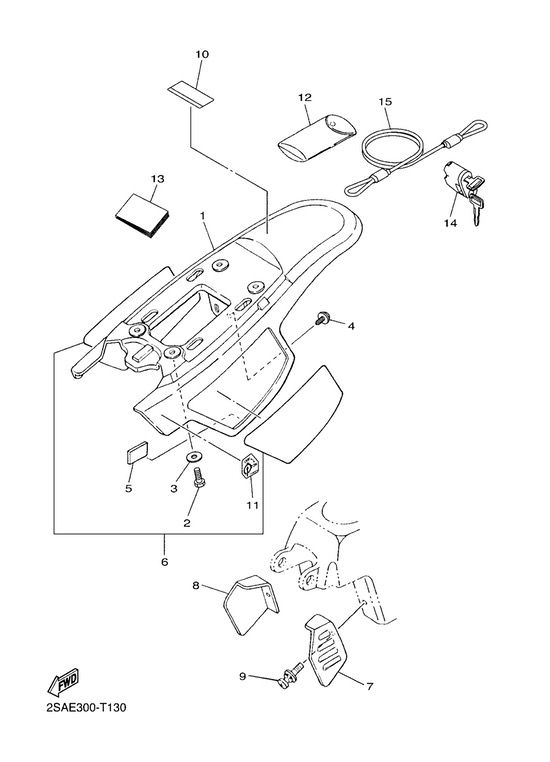 10
12
15
13
1
14
4
5
3
11
2
6
8
9
7
FWD
2SAE300-T130