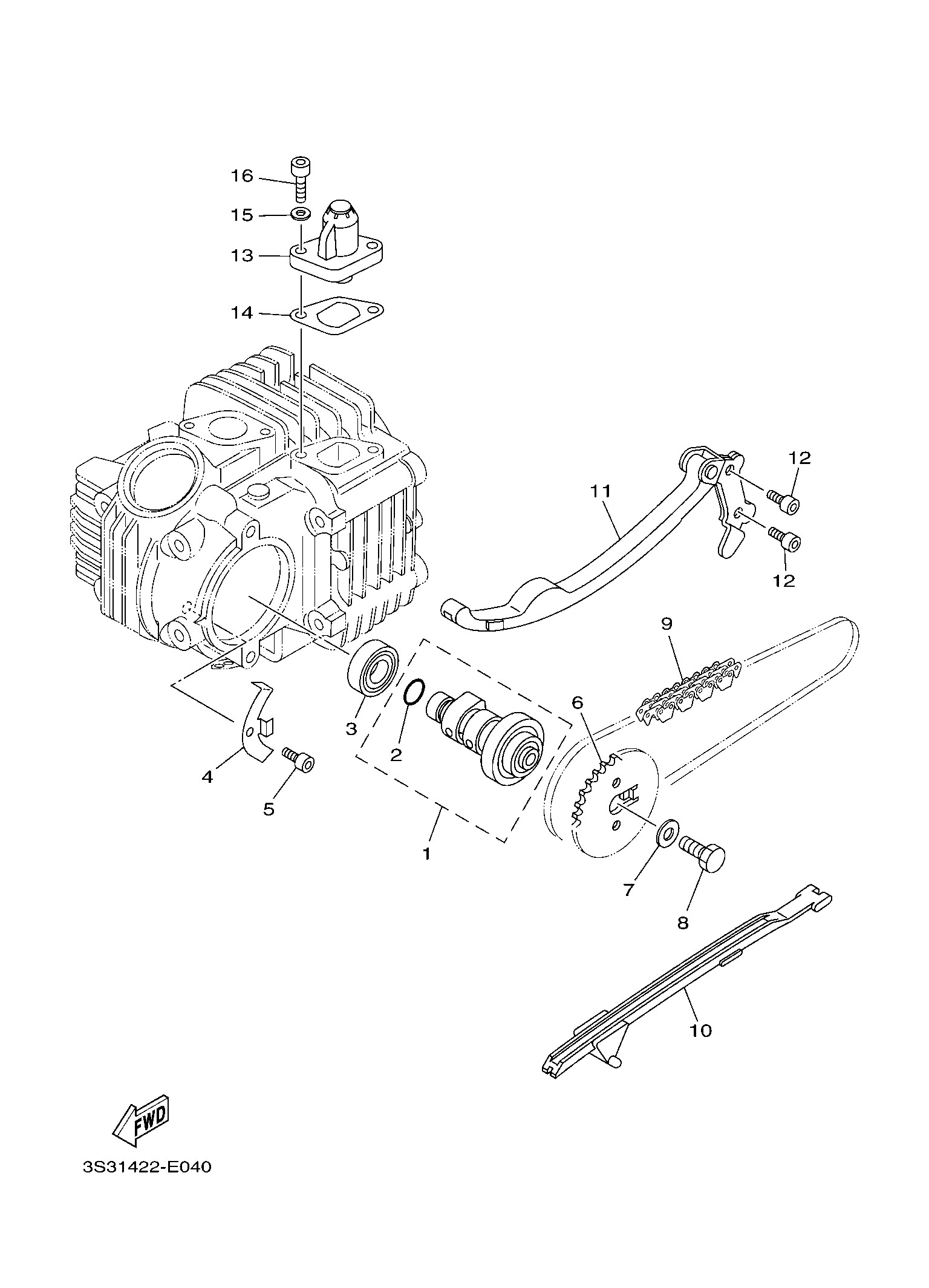 16
15
13
14
12
11
12
9
6
3
2
4
5
1
7
8
10
FWD
3S31422-E040