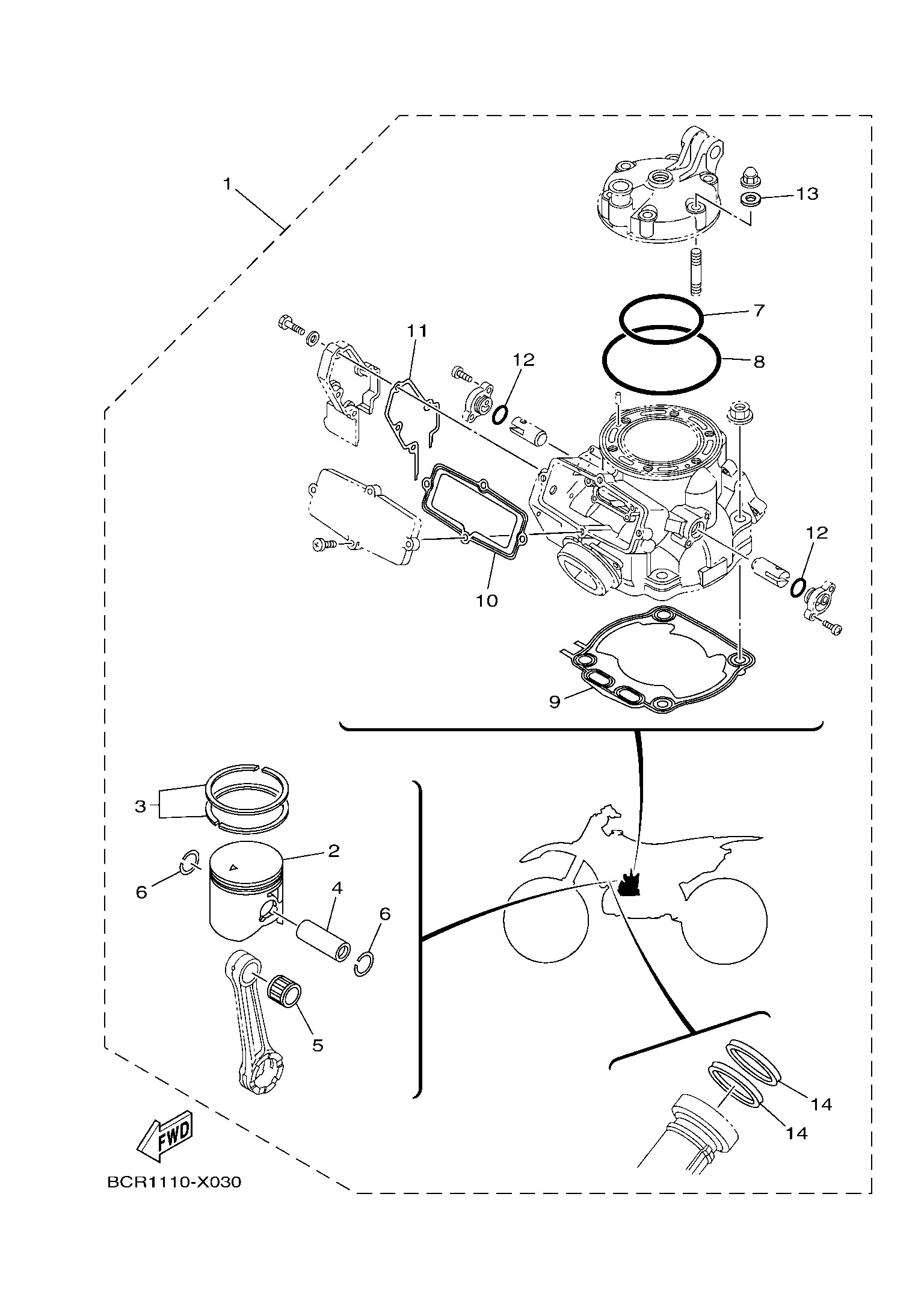 1
13
7
8
11
12
12
10
9
3
2
6
4
6
5
14
14
FWD
BCR1110-X030